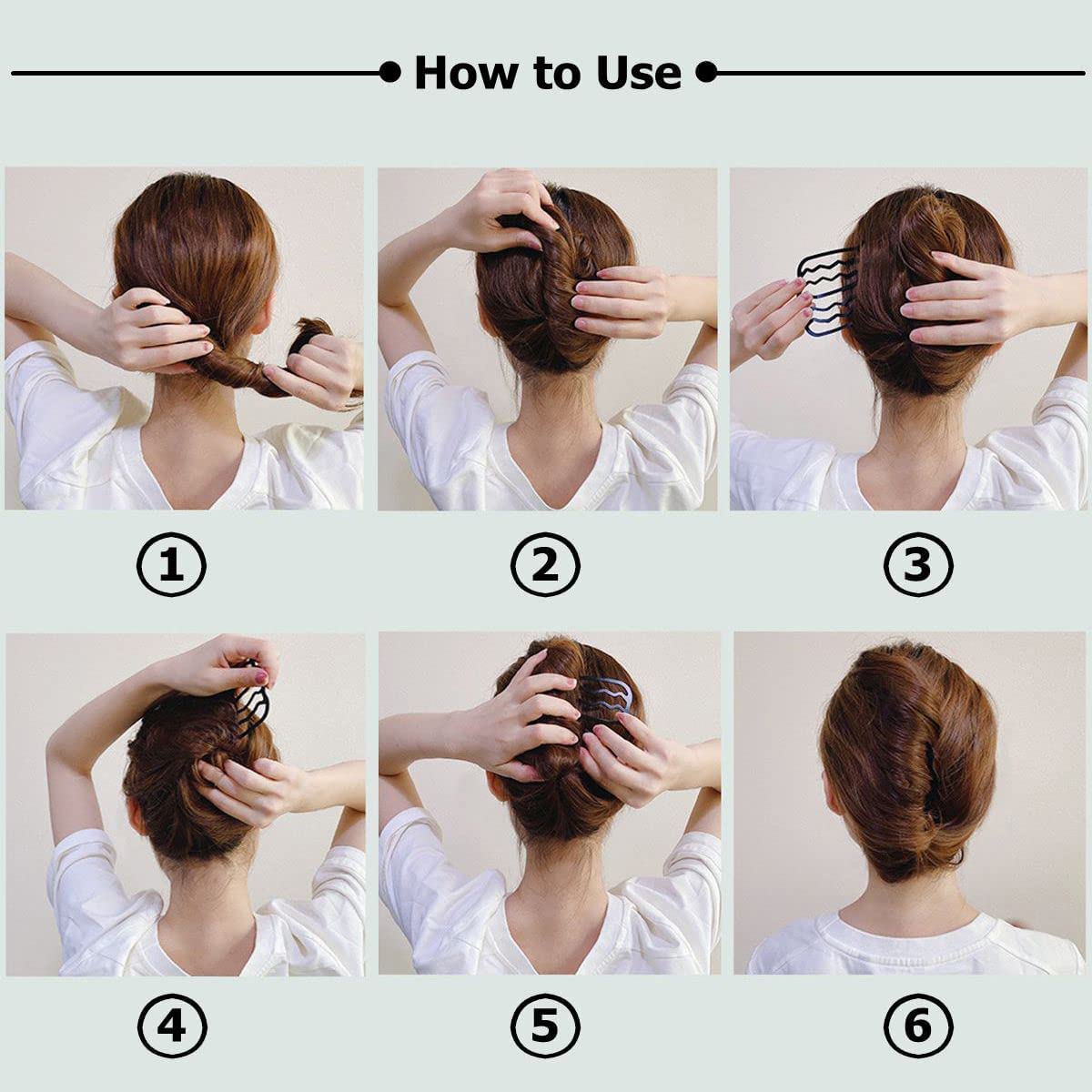 How to Use

①

②

③

④

⑤

⑥